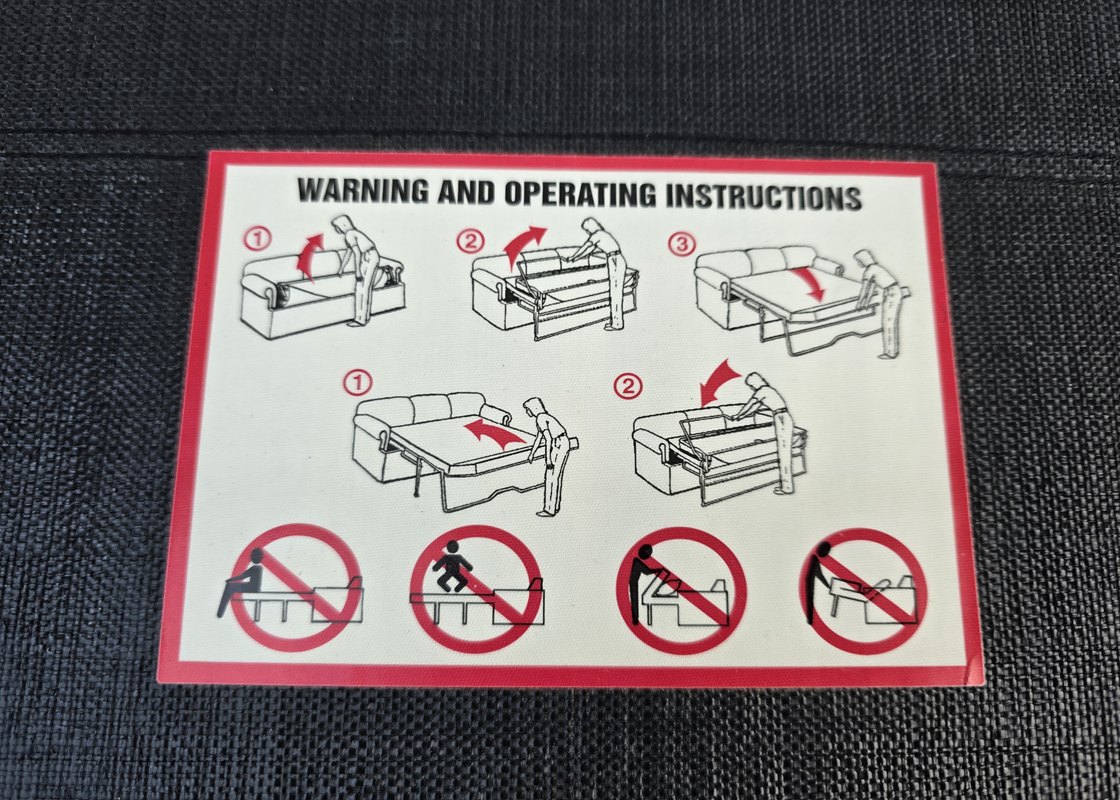 WARNING AND OPERATING INSTRUCTIONS

①

②

③

①

②